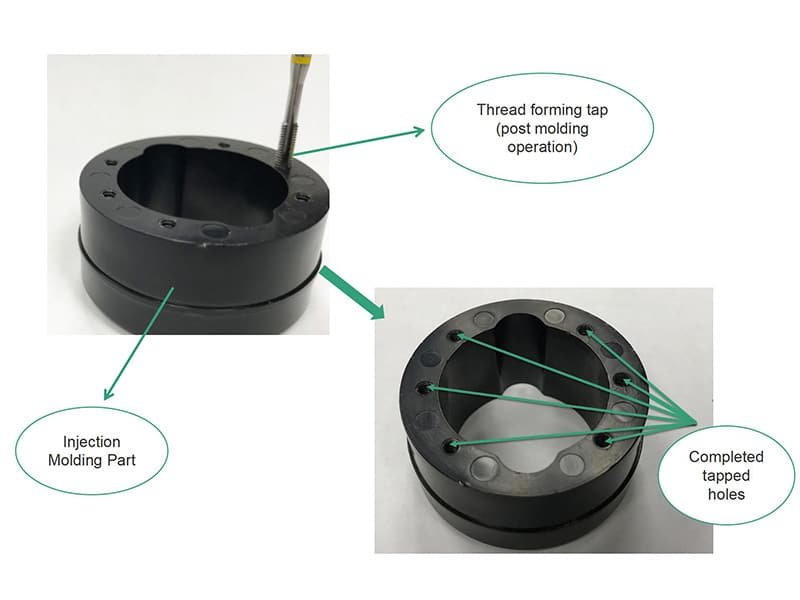 Thread forming tap (post molding operation)

Injection Molding Part

Completed tapped holes