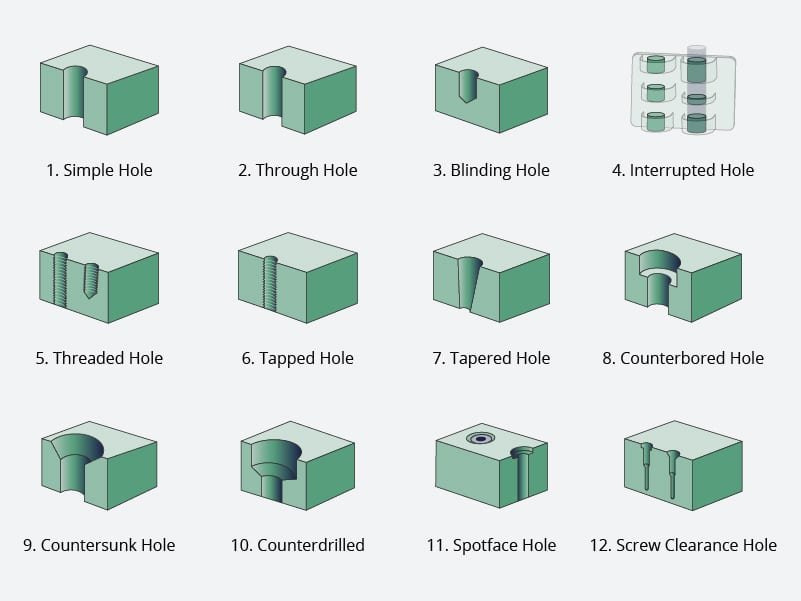 1. Simple Hole

2. Through Hole

3. Blinding Hole

4. Interrupted Hole

5. Threaded Hole

6. Tapped Hole

7. Tapered Hole

8. Counterbored Hole

9. Countersunk Hole

10. Counterdrilled

11. Spotface Hole

12. Screw Clearance Hole